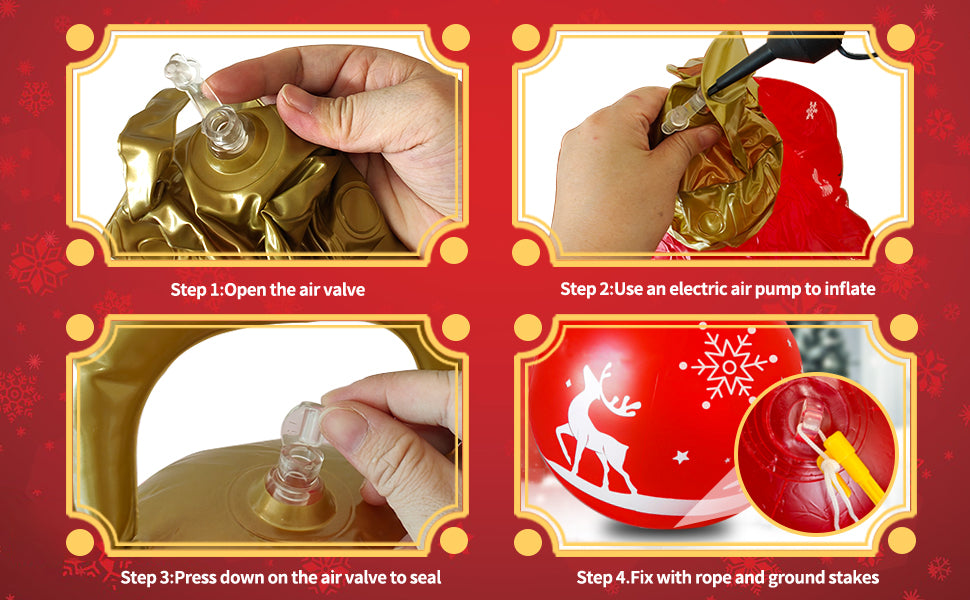 Step 1:Open the air valve

Step 2:Use an electric air pump to inflate

Step 3:Press down on the air valve to seal

Step 4.Fix with rope and ground stakes