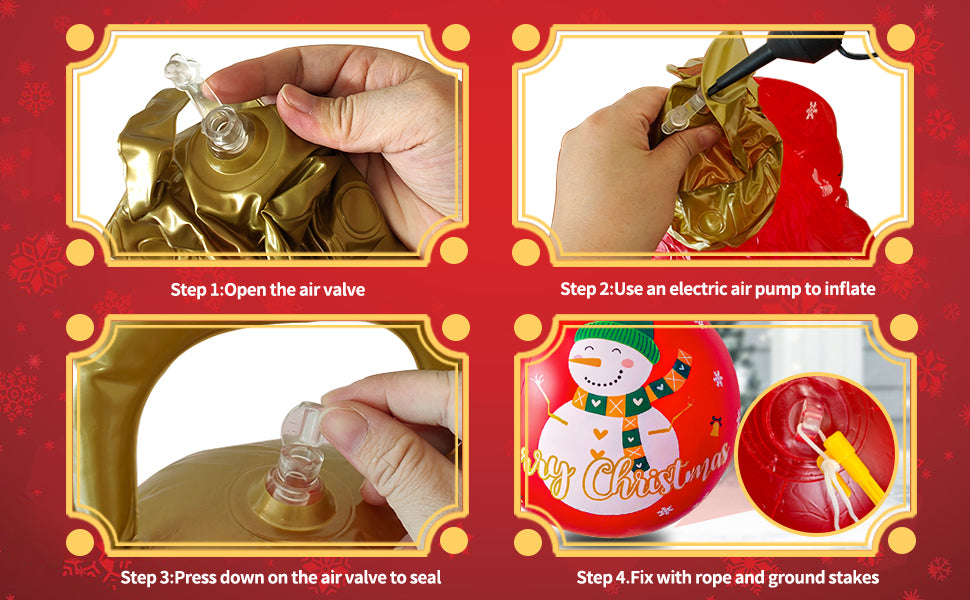 Step 1:Open the air valve

Step 2:Use an electric air pump to inflate

Step 3:Press down on the air valve to seal

rry Christmas

Step 4.Fix with rope and ground stakes